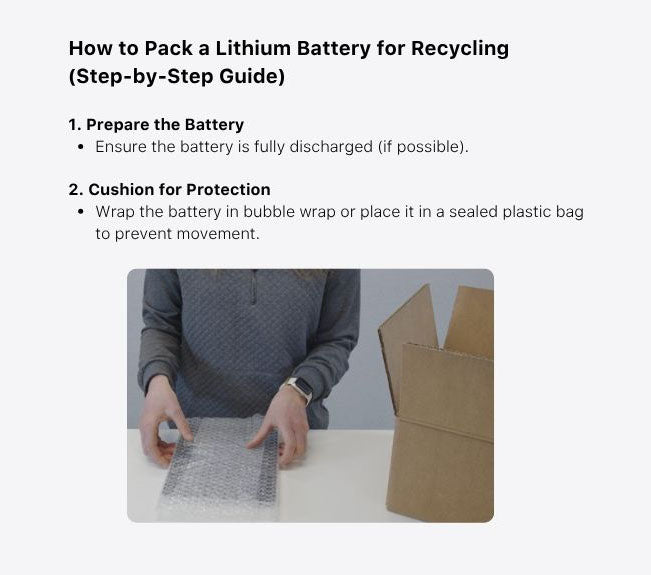 How to Pack a Lithium Battery for Recycling (Step-by-Step Guide)

1. Prepare the Battery
• Ensure the battery is fully discharged (if possible).

2. Cushion for Protection
• Wrap the battery in bubble wrap or place it in a sealed plastic bag to prevent movement.